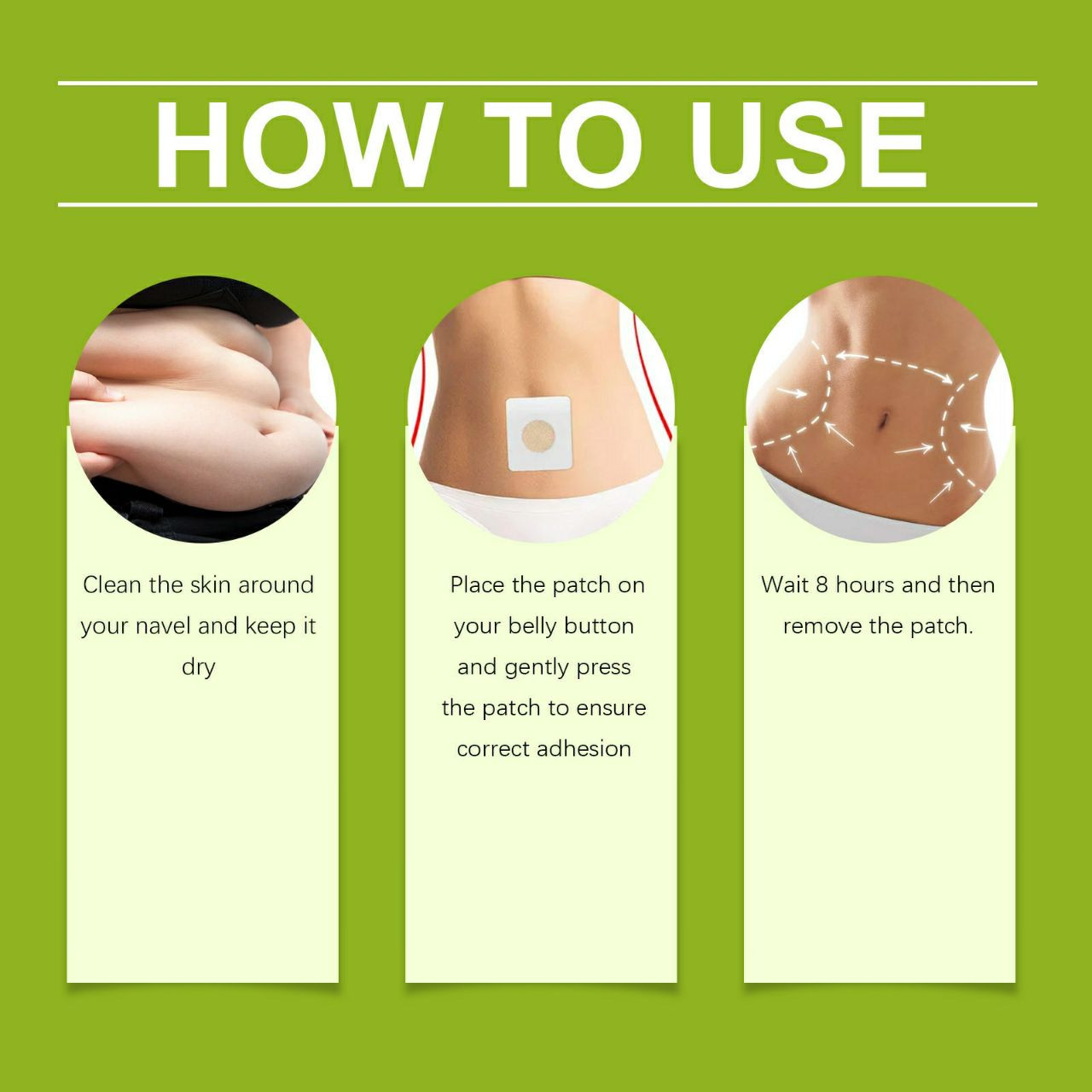 HOW TO USE

Clean the skin around your navel and keep it dry

Place the patch on your belly button and gently press the patch to ensure correct adhesion

Wait 8 hours and then remove the patch.