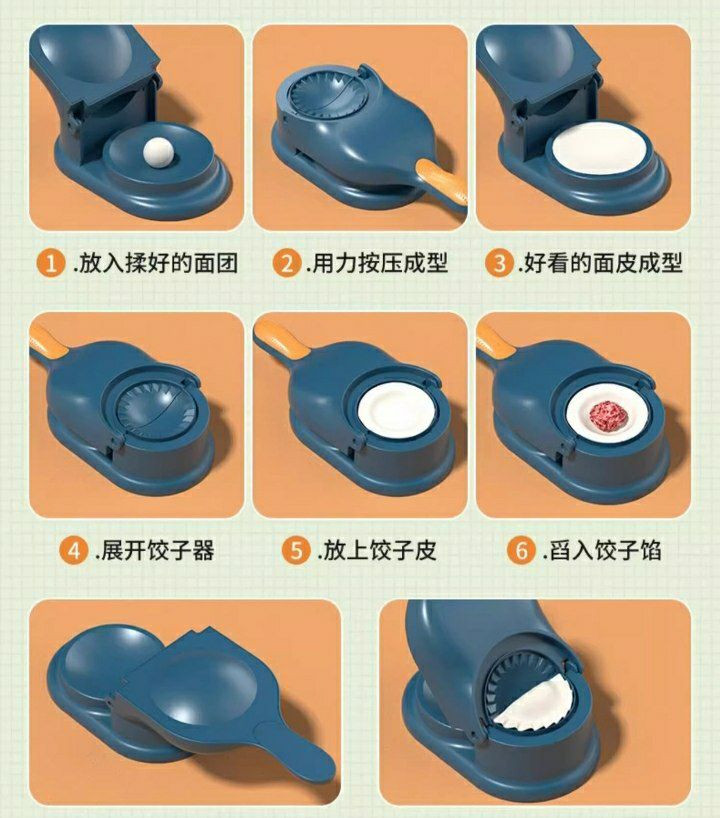 1 .放入揉好的面团

2 .用力按压成型

3 .好看的面皮成型

4 .展开饺子器

5 .放上饺子皮

6 .舀入饺子馅