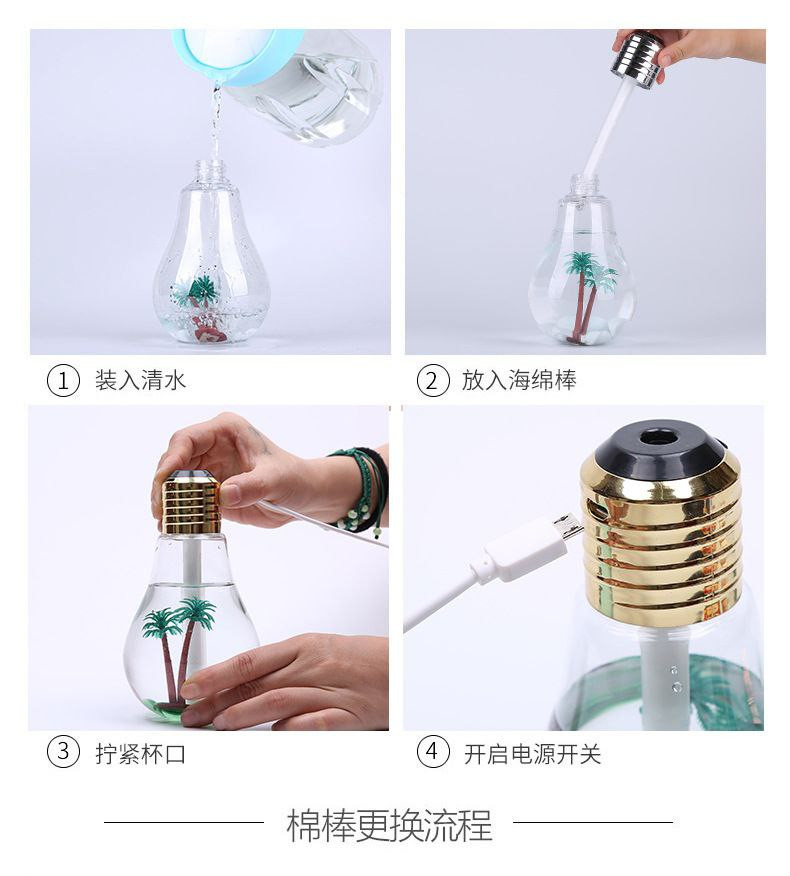 ① 装入清水

② 放入海绵棒

③ 拧紧杯口

④ 开启电源开关

棉棒更换流程