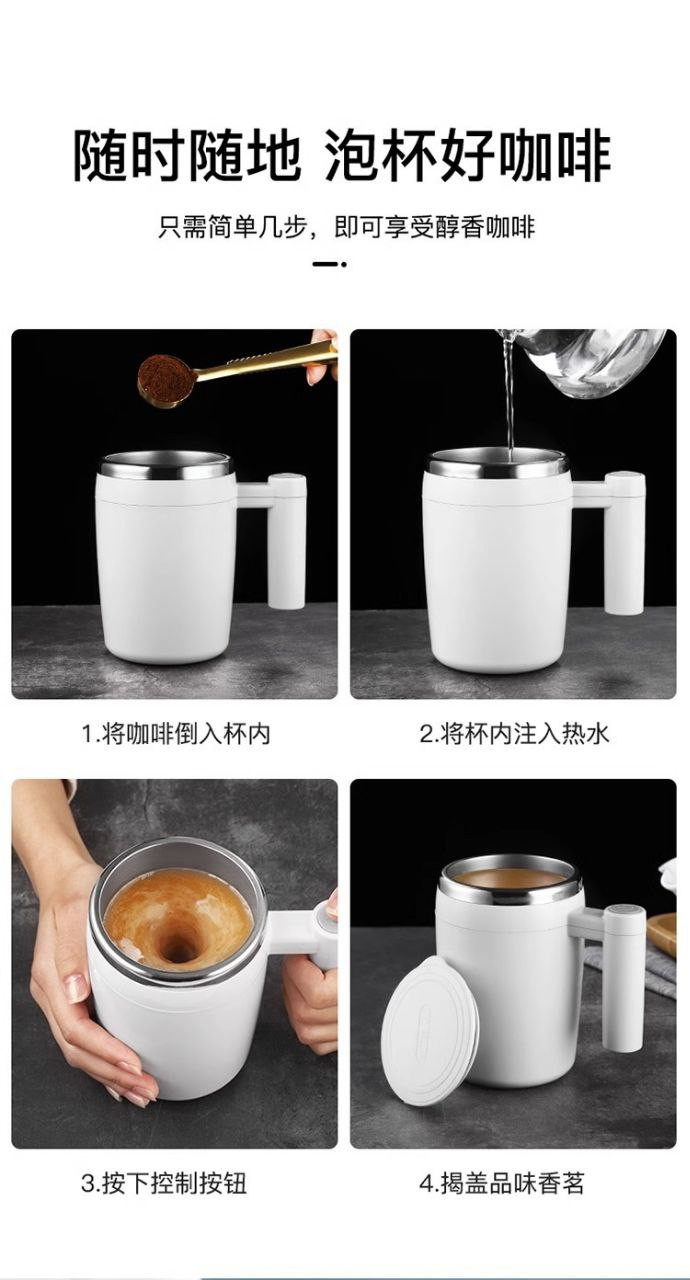 随时随地 泡杯好咖啡

只需简单几步，即可享受醇香咖啡

1.将咖啡倒入杯内

2.将杯内注入热水

3.按下控制按钮

4.揭盖品味香茗