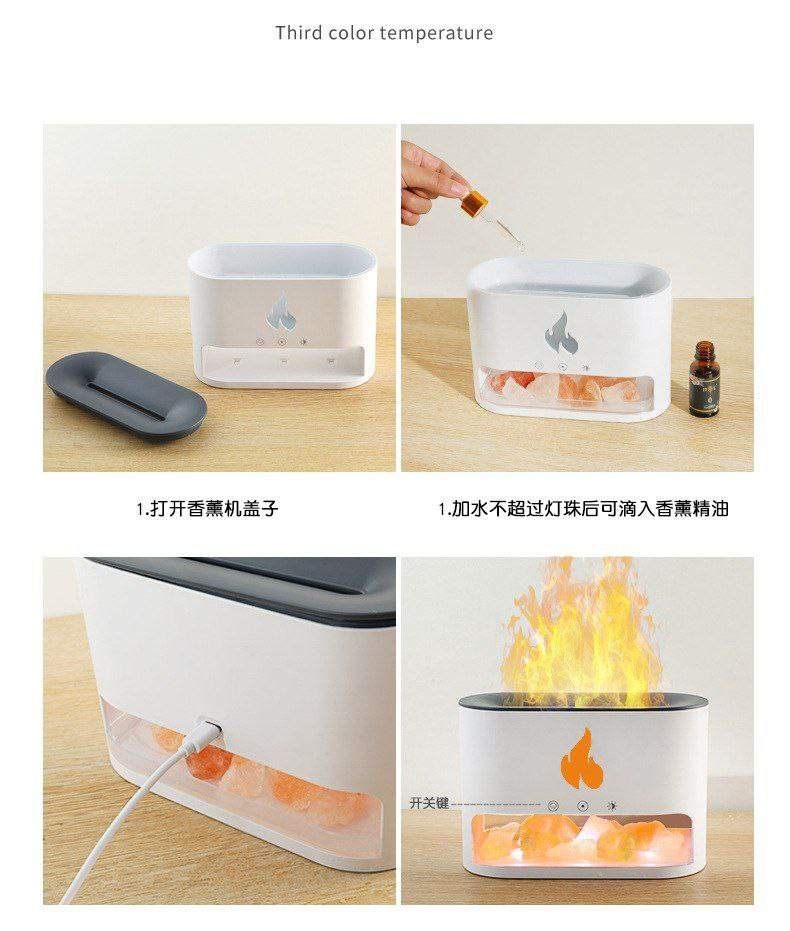 Third color temperature

1.打开香薰机盖子

1.加水不超过灯珠后可滴入香薰精油

开关键